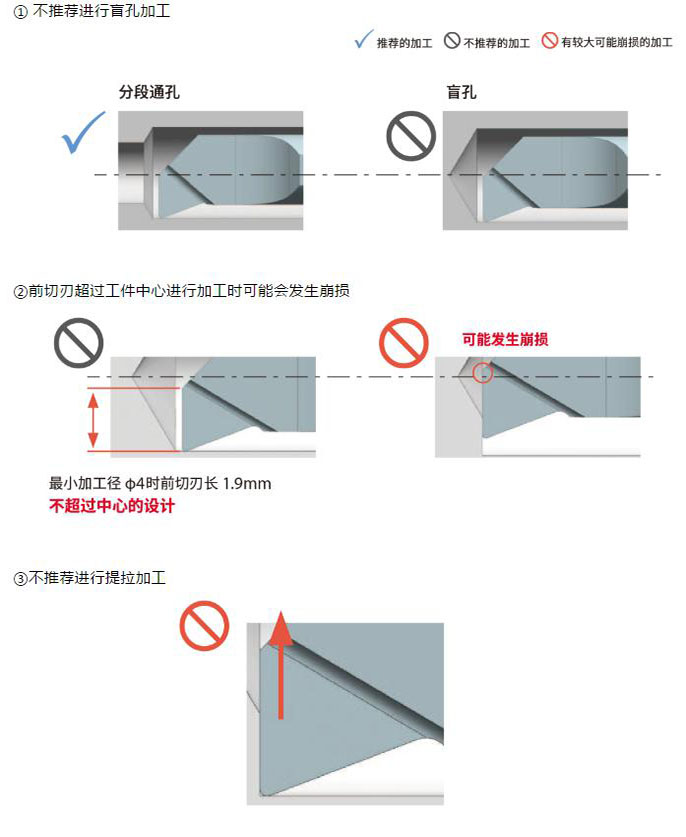 ① 不推荐进行盲孔加工

推荐的加工 不推荐的加工 有较大可能崩损的加工

分段通孔

盲孔

②前切刃超过工件中心进行加工时可能会发生崩损

可能发生崩损

最小加工径 φ4时前切刃长 1.9mm
不超过中心的设计

③不推荐进行提拉加工